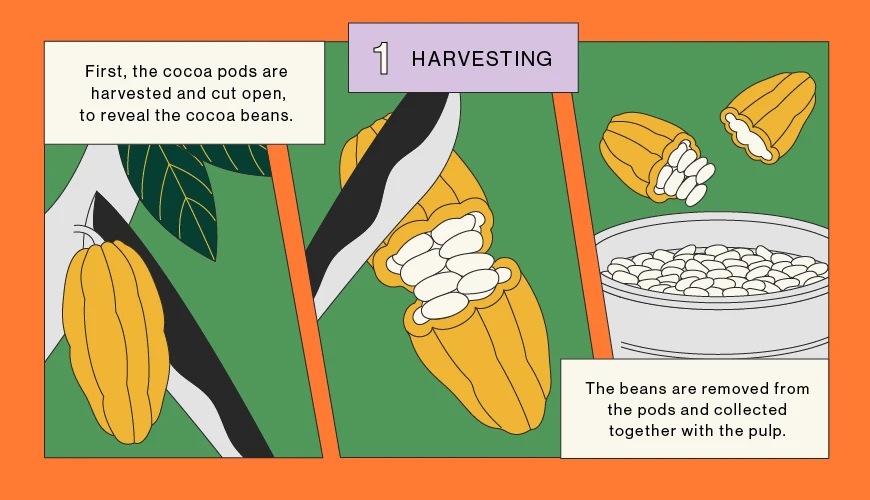 1 HARVESTING

First, the cocoa pods are harvested and cut open, to reveal the cocoa beans.

The beans are removed from the pods and collected together with the pulp.