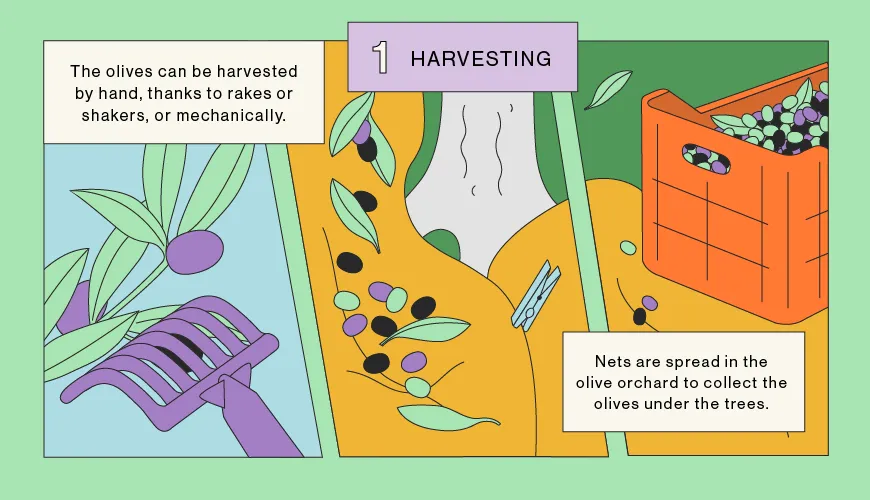 1 HARVESTING

The olives can be harvested by hand, thanks to rakes or shakers, or mechanically.

Nets are spread in the olive orchard to collect the olives under the trees.