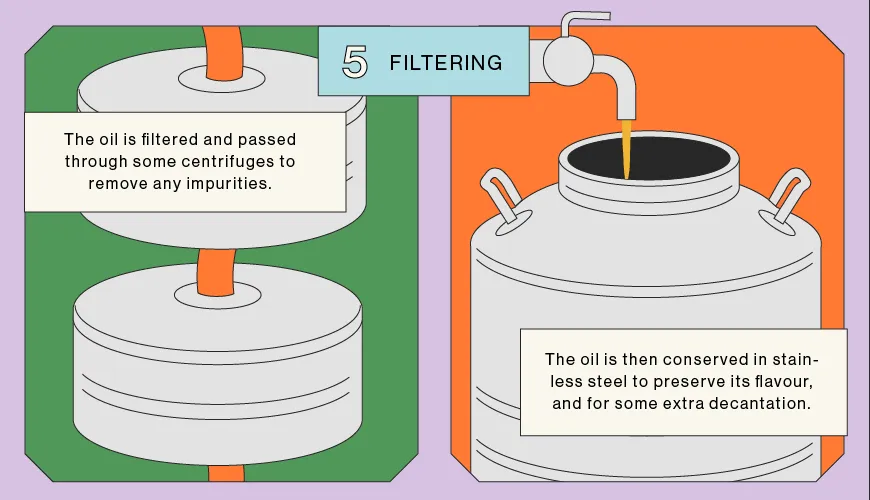 5 FILTERING

The oil is filtered and passed through some centrifuges to remove any impurities.

The oil is then conserved in stainless steel to preserve its flavour, and for some extra decantation.