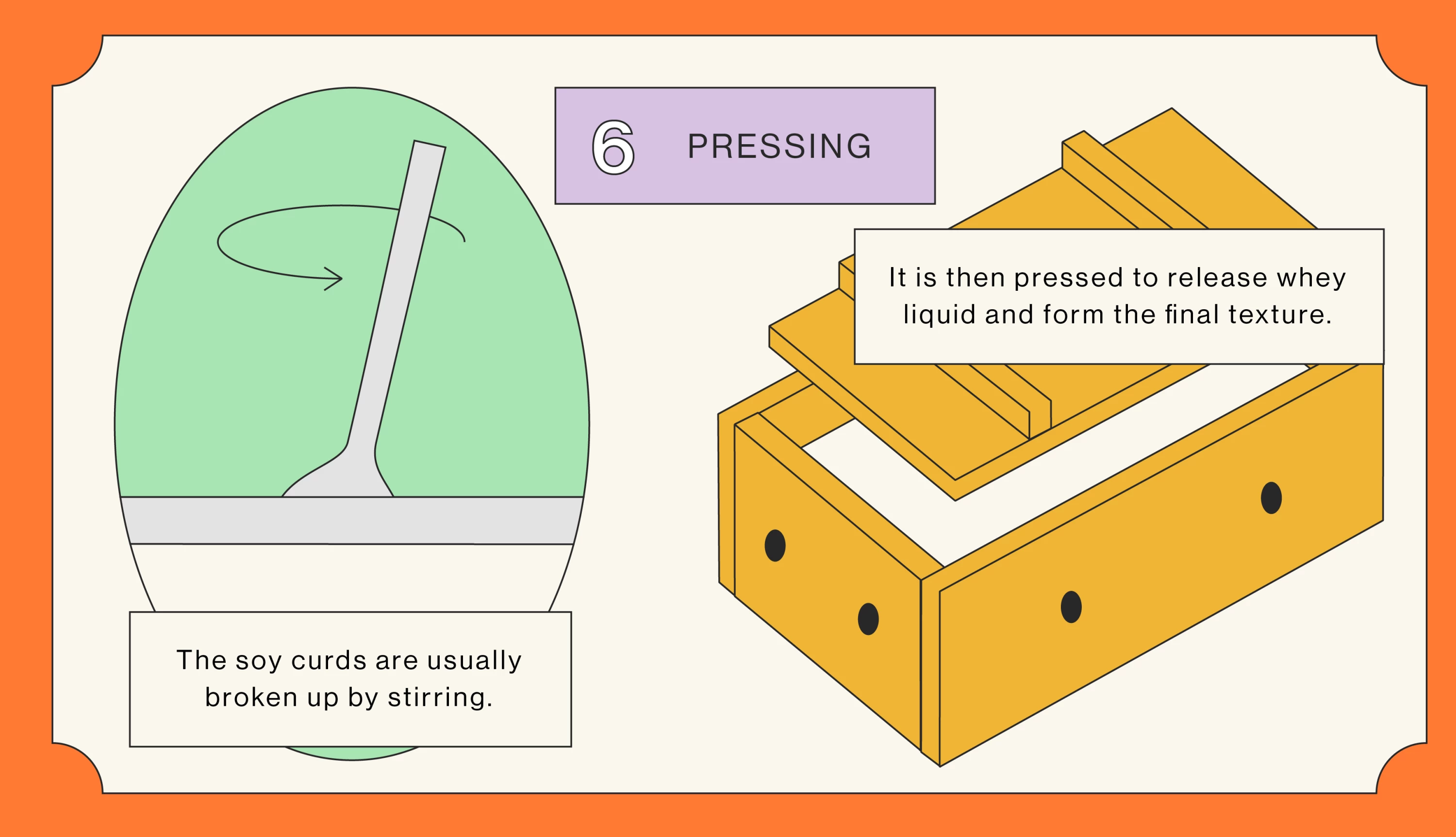 6 PRESSING

The soy curds are usually broken up by stirring.

It is then pressed to release whey liquid and form the final texture.