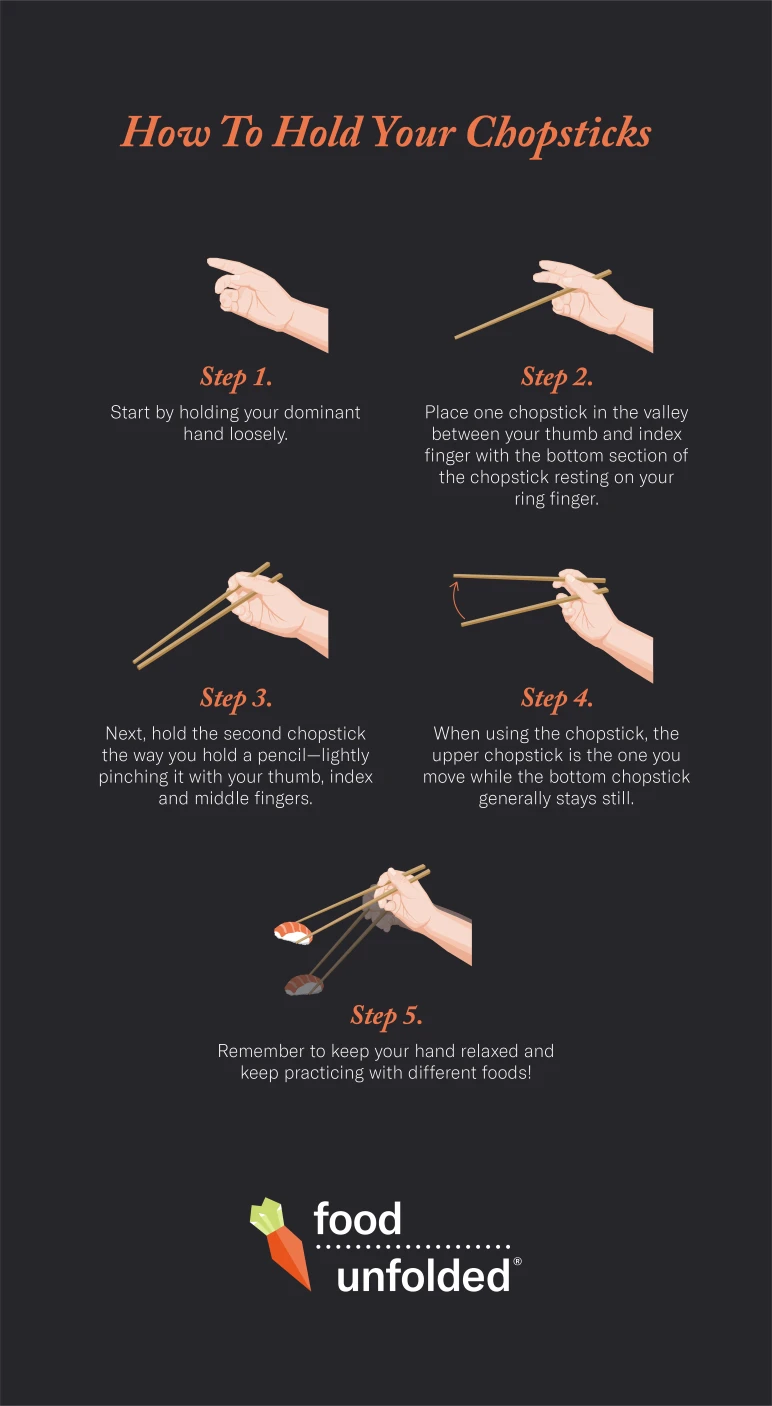 How To Hold Your Chopsticks

Step 1.

Start by holding your dominant hand loosely.

Step 2.

Place one chopstick in the valley between your thumb and index finger with the bottom section of the chopstick resting on your ring finger.

Step 3.

Next, hold the second chopstick the way you hold a pencil—lightly pinching it with your thumb, index and middle fingers.

Step 4.

When using the chopstick, the upper chopstick is the one you move while the bottom chopstick generally stays still.

Step 5.

Remember to keep your hand relaxed and keep practicing with different foods!

food unfolded®