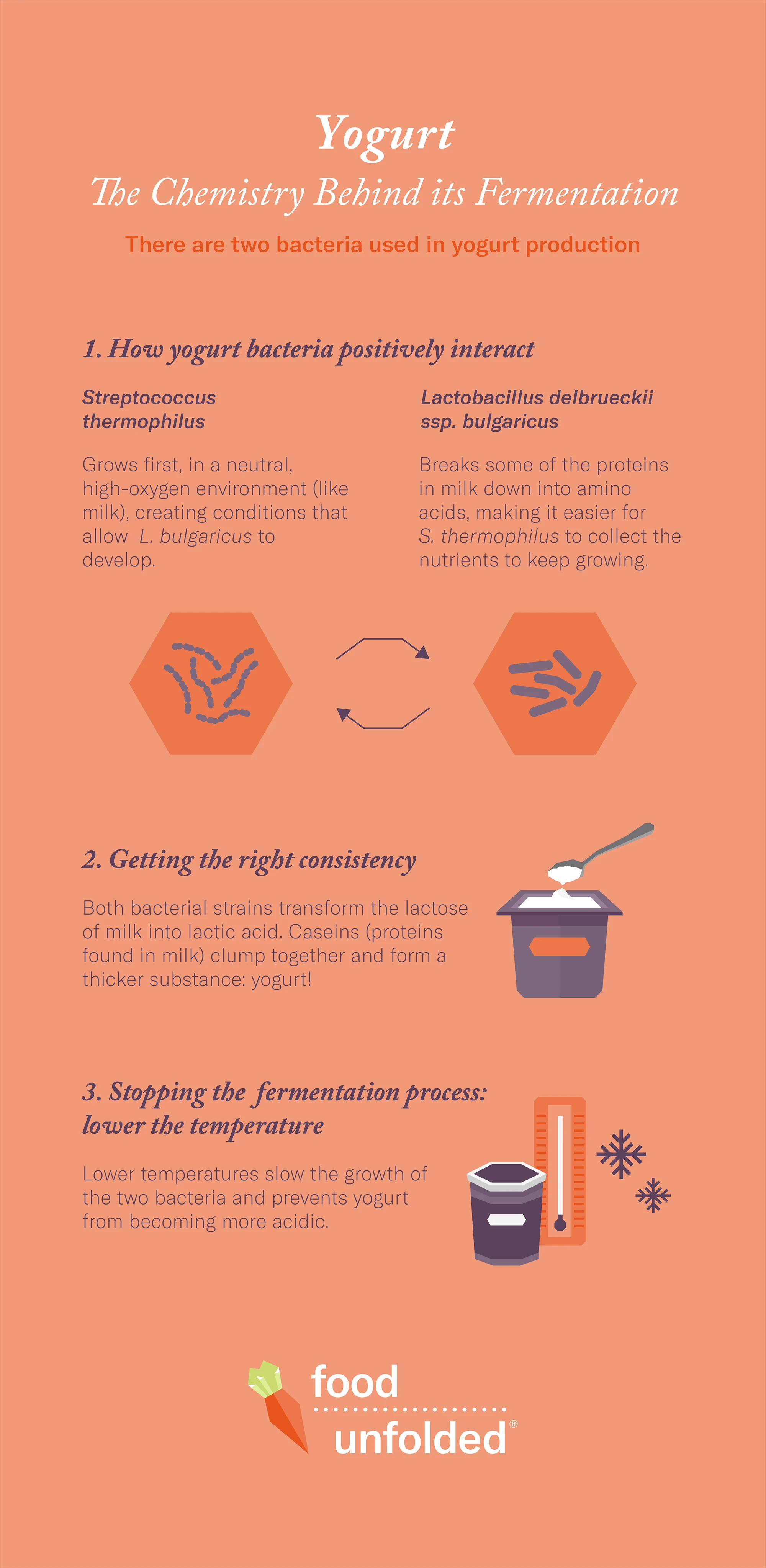 Yogurt

The Chemistry Behind its Fermentation

There are two bacteria used in yogurt production

1. How yogurt bacteria positively interact

Streptococcus thermophilus

Grows first, in a neutral, high-oxygen environment (like milk), creating conditions that allow L. bulgaricus to develop.

Lactobacillus delbrueckii ssp. bulgaricus

Breaks some of the proteins in milk down into amino acids, making it easier for S. thermophilus to collect the nutrients to keep growing.

2. Getting the right consistency

Both bacterial strains transform the lactose of milk into lactic acid. Caseins (proteins found in milk) clump together and form a thicker substance: yogurt!

3. Stopping the fermentation process: lower the temperature

Lower temperatures slow the growth of the two bacteria and prevents yogurt from becoming more acidic.

food unfolded®