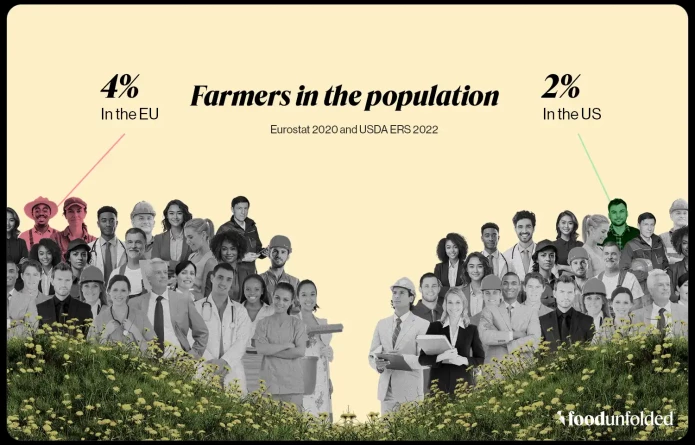 4%
In the EU

Farmers in the population

Eurostat 2020 and USDA ERS 2022

2%
In the US

foodunfolded