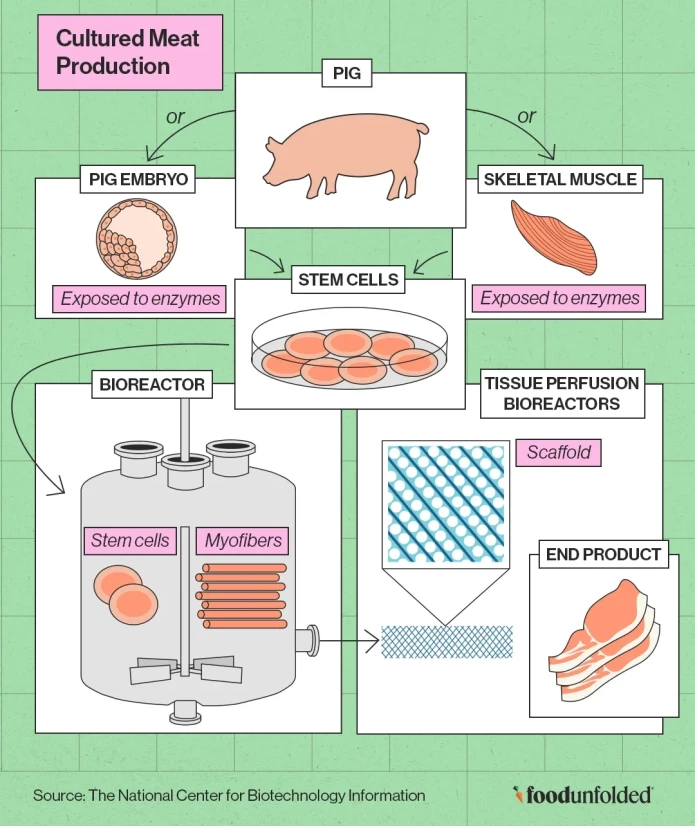 Cultured Meat Production

PIG

or

or

PIG EMBRYO

Exposed to enzymes

SKELETAL MUSCLE

Exposed to enzymes

STEM CELLS

BIOREACTOR

Stem cells

Myofibers

TISSUE PERFUSION BIOREACTORS

Scaffold

END PRODUCT

Source: The National Center for Biotechnology Information

foodunfolded