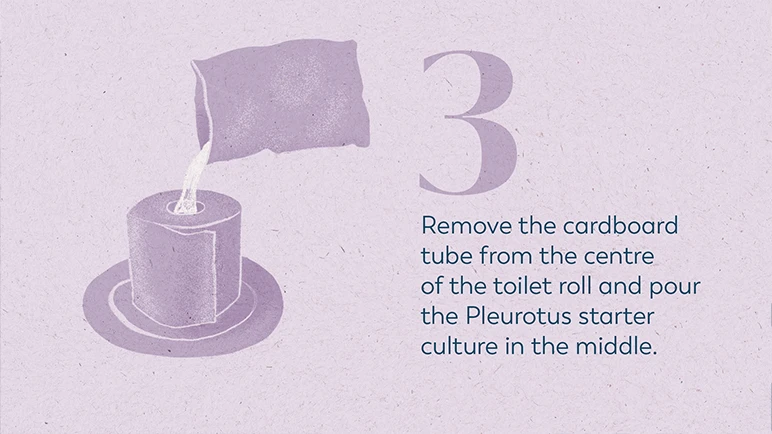 3

Remove the cardboard tube from the centre of the toilet roll and pour the Pleurotus starter culture in the middle.